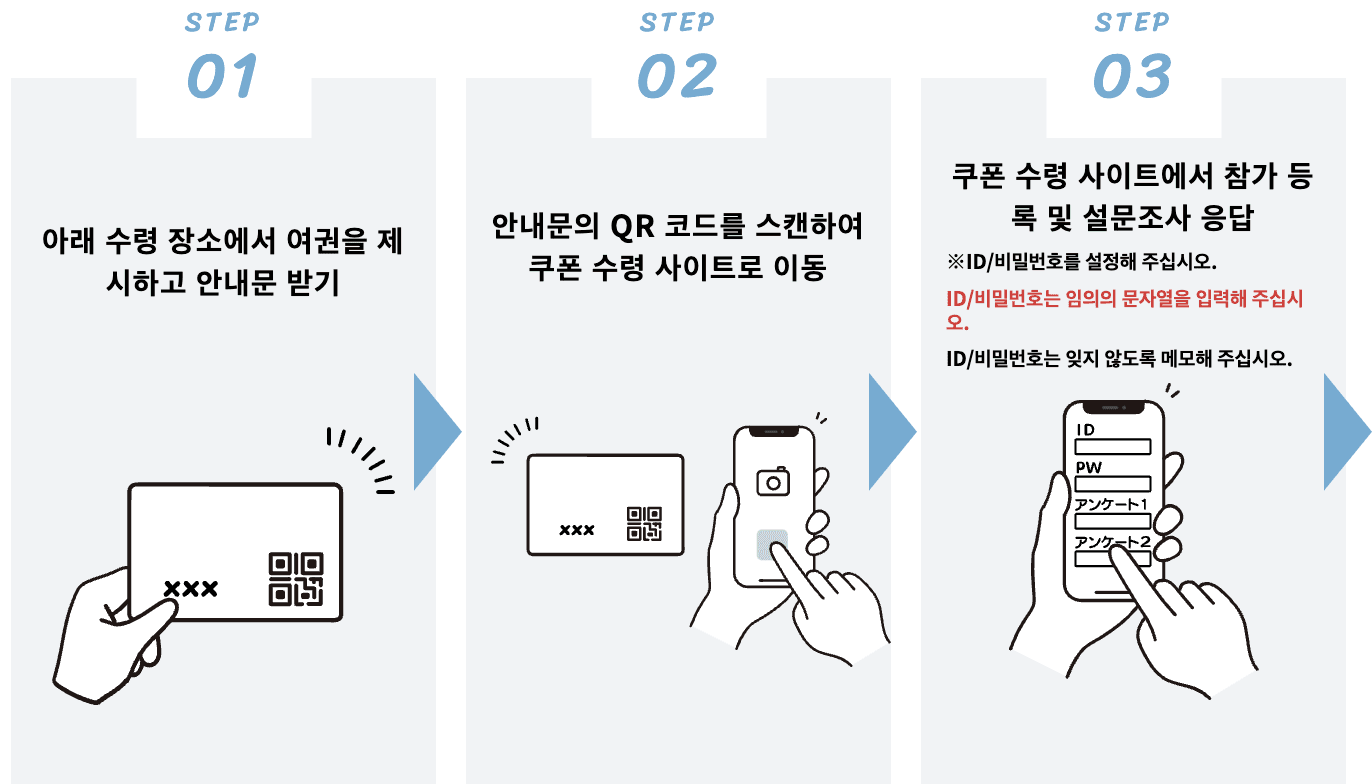 STEP
01

아래 수령 장소에서 여권을 제시하고 안내문 받기

xxx

STEP
02

안내문의 QR 코드를 스캔하여 쿠폰 수령 사이트로 이동

xxx

STEP
03

쿠폰 수령 사이트에서 참가 등록 및 설문조사 응답

※ID/비밀번호를 설정해 주십시오.

ID/비밀번호는 임의의 문자열을 입력해 주십시오.

ID/비밀번호는 잊지 않도록 메모해 주십시오.

ID

PW

アンケート1

アンケート2