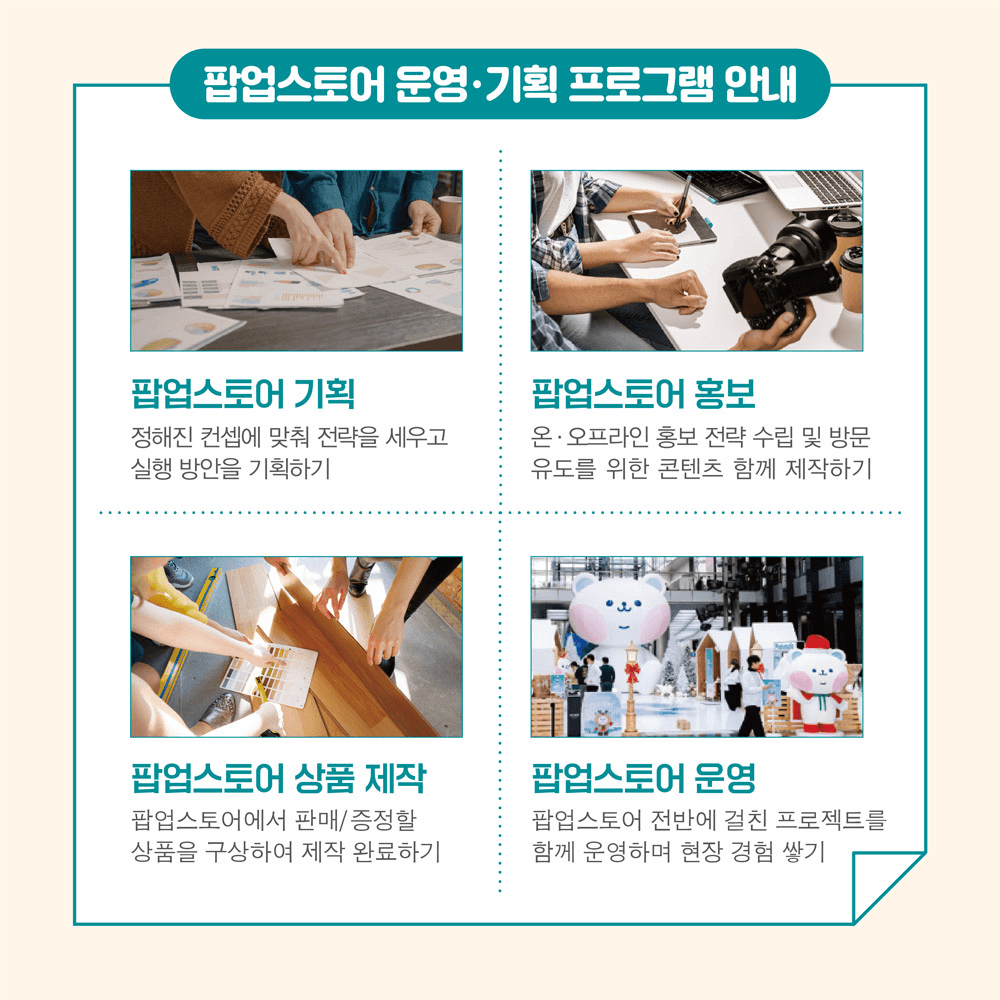 팝업스토어 운영·기획 프로그램 안내

팝업스토어 기획
정해진 컨셉에 맞춰 전략을 세우고 실행 방안을 기획하기

팝업스토어 홍보
온·오프라인 홍보 전략 수립 및 방문 유도를 위한 콘텐츠 함께 제작하기

팝업스토어 상품 제작
팝업스토어에서 판매/증정할 상품을 구상하여 제작 완료하기

팝업스토어 운영
팝업스토어 전반에 걸친 프로젝트를 함께 운영하며 현장 경험 쌓기