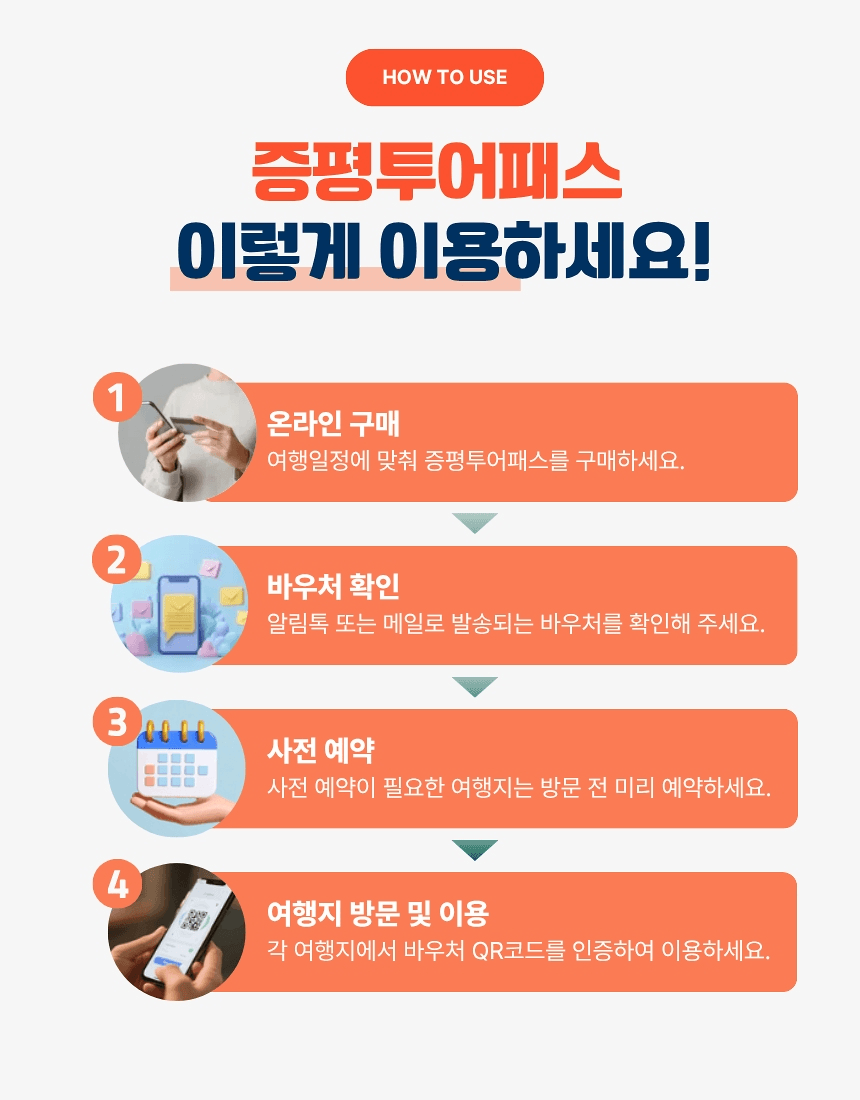 HOW TO USE

증평투어패스
이렇게 이용하세요!

1
온라인 구매
여행일정에 맞춰 증평투어패스를 구매하세요.

2
바우처 확인
알림톡 또는 메일로 발송되는 바우처를 확인해 주세요.

3
사전 예약
사전 예약이 필요한 여행지는 방문 전 미리 예약하세요.

4
여행지 방문 및 이용
각 여행지에서 바우처 QR코드를 인증하여 이용하세요.